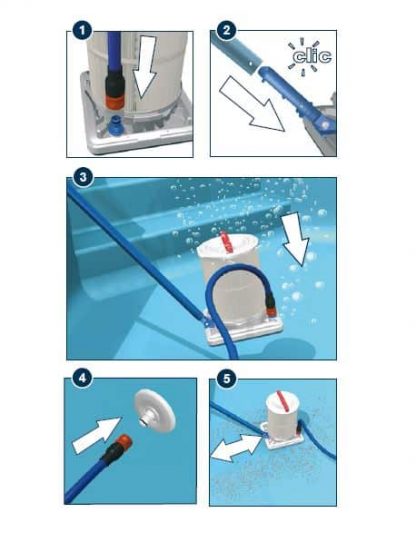 1

2

clic

3

4

5