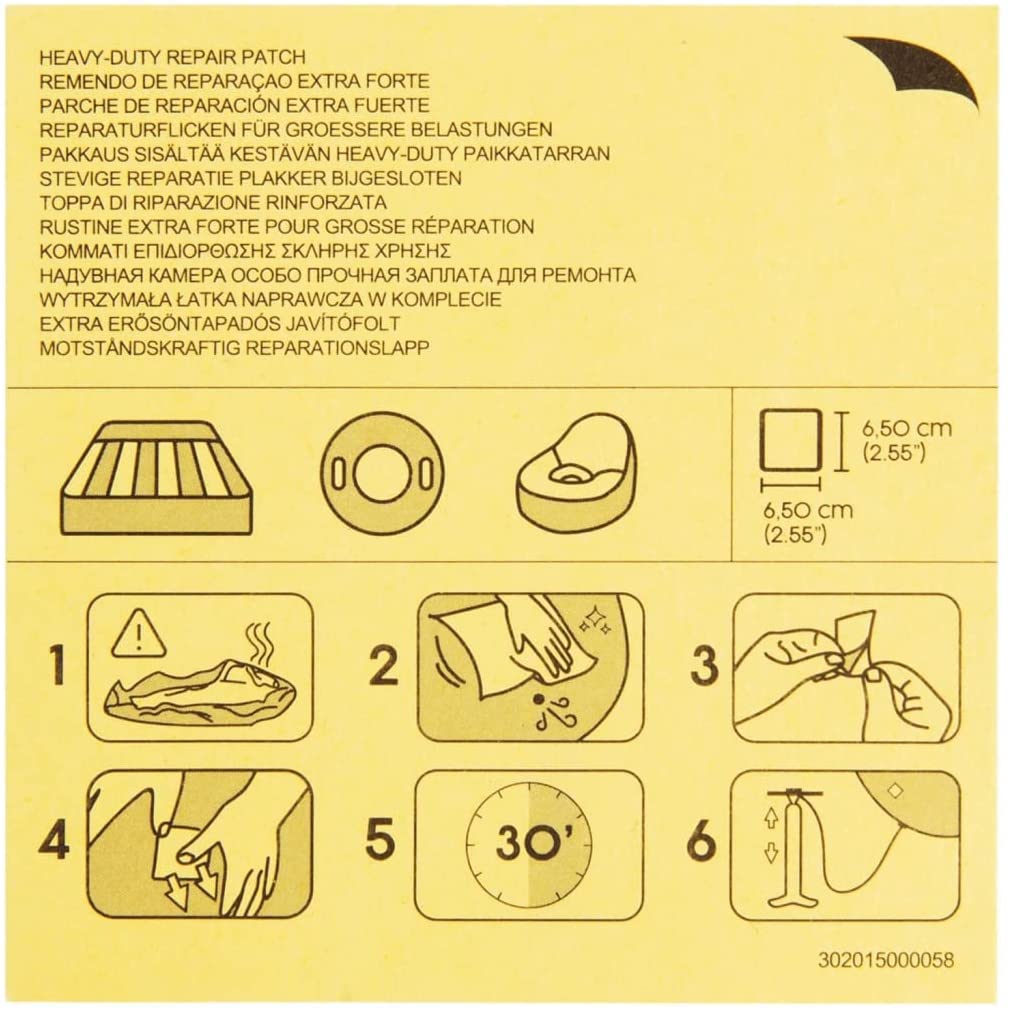 HEAVY-DUTY REPAIR PATCH
REMENDO DE REPARAÇAO EXTRA FORTE
PARCHE DE REPARACIÓN EXTRA FUERTE
REPARATURFLICKEN FÜR GROESSERE BELASTUNGEN
PAKKAUS SISÄLTÄÄ KESTÄVÄN HEAVY-DUTY PAIKKATARRAN
STEVIGE REPARATIE PLAKKER BIJGESLOTEN
TOPPA DI RIPARAZIONE RINFORZATA
RUSTINE EXTRA FORTE POUR GROSSE RÉPARATION
ΚΟΜΜΑΤΙ ΕΠΙΔΙΟΡΘΩΣΗΣ ΣΚΛΗΡΗΣ ΧΡΗΣΗΣ
НАДУВНАЯ КАМЕРА ОСОБО ПРОЧНАЯ ЗАПЛАТА ДЛЯ РЕМОНТА
WYTRZYMAŁA ŁATKA NAPRAWCZA W KOMPLECIE
EXTRA ERŐSÖNTAPADÓS JAVÍTÓFOLT
MOTSTÅNDSKRAFTIG REPARATIONSLAPP

6,50 cm
(2.55")
6,50 cm
(2.55")

1
2
3
4
5
30'
6

302015000058